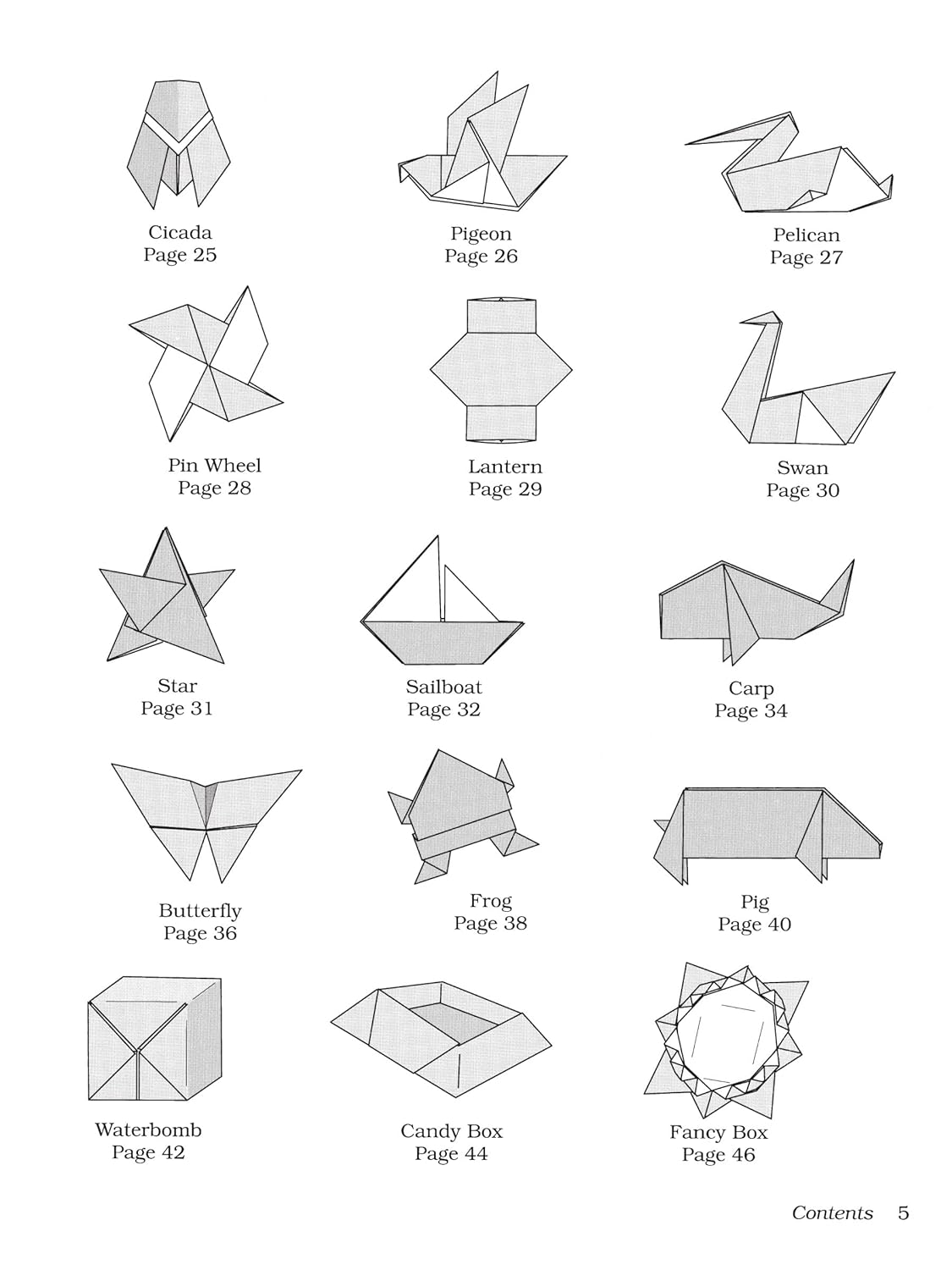 Cicada
Page 25

Pigeon
Page 26

Pelican
Page 27

Pin Wheel
Page 28

Lantern
Page 29

Swan
Page 30

Star
Page 31

Sailboat
Page 32

Carp
Page 34

Butterfly
Page 36

Frog
Page 38

Pig
Page 40

Waterbomb
Page 42

Candy Box
Page 44

Fancy Box
Page 46

Contents 5